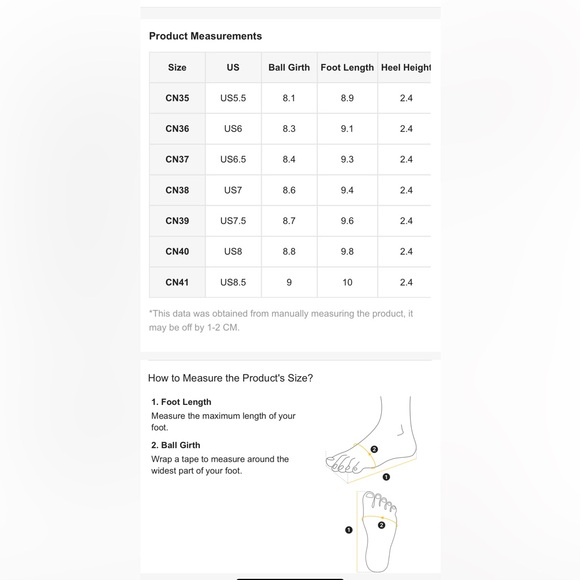 Product Measurements

| Size | US | Ball Girth | Foot Length | Heel Height |
|---|---|---|---|---|
| CN35 | US5.5 | 8.1 | 8.9 | 2.4 |
| CN36 | US6 | 8.3 | 9.1 | 2.4 |
| CN37 | US6.5 | 8.4 | 9.3 | 2.4 |
| CN38 | US7 | 8.6 | 9.4 | 2.4 |
| CN39 | US7.5 | 8.7 | 9.6 | 2.4 |
| CN40 | US8 | 8.8 | 9.8 | 2.4 |
| CN41 | US8.5 | 9 | 10 | 2.4 |

*This data was obtained from manually measuring the product, it may be off by 1-2 CM.

How to Measure the Product's Size?

1. Foot Length
Measure the maximum length of your foot.

2. Ball Girth
Wrap a tape to measure around the widest part of your foot.

2
1
1
2